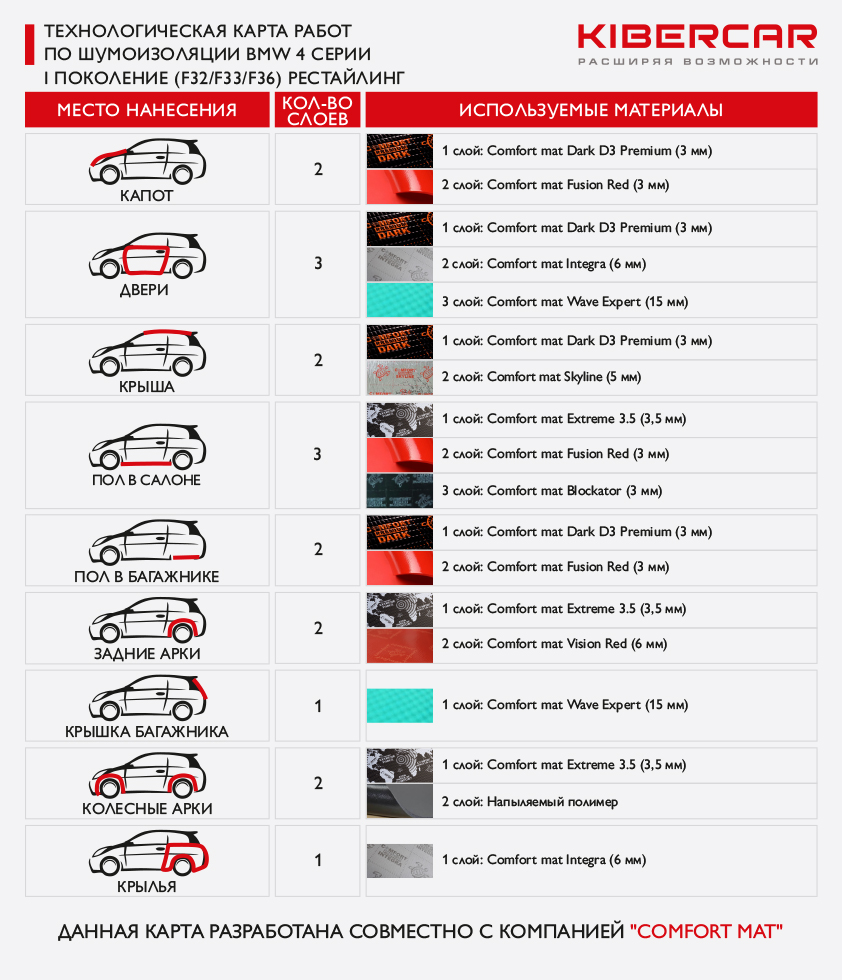 ТЕХНОЛОГИЧЕСКАЯ КАРТА РАБОТ ПО ШУМОИЗОЛЯЦИИ BMW 4 СЕРИИ I ПОКОЛЕНИЕ (F32/F33/F36) РЕСТАЙЛИНГ

KIBERCAR
РАСШИРЯЯ ВОЗМОЖНОСТИ

| МЕСТО НАНЕСЕНИЯ | КОЛ-ВО СЛОЕВ | ИСПОЛЬЗУЕМЫЕ МАТЕРИАЛЫ |
|---|---|---|
| КАПОТ | 2 | 1 слой: Comfort mat Dark D3 Premium (3 мм)<br>2 слой: Comfort mat Fusion Red (3 мм) |
| ДВЕРИ | 3 | 1 слой: Comfort mat Dark D3 Premium (3 мм)<br>2 слой: Comfort mat Integra (6 мм)<br>3 слой: Comfort mat Wave Expert (15 мм) |
| КРЫША | 2 | 1 слой: Comfort mat Dark D3 Premium (3 мм)<br>2 слой: Comfort mat Skyline (5 мм) |
| ПОЛ В САЛОНЕ | 3 | 1 слой: Comfort mat Extreme 3.5 (3,5 мм)<br>2 слой: Comfort mat Fusion Red (3 мм)<br>3 слой: Comfort mat Blockator (3 мм) |
| ПОЛ В БАГАЖНИКЕ | 2 | 1 слой: Comfort mat Dark D3 Premium (3 мм)<br>2 слой: Comfort mat Fusion Red (3 мм) |
| ЗАДНИЕ АРКИ | 2 | 1 слой: Comfort mat Extreme 3.5 (3,5 мм)<br>2 слой: Comfort mat Vision Red (6 мм) |
| КРЫШКА БАГАЖНИКА | 1 | 1 слой: Comfort mat Wave Expert (15 мм) |
| КОЛЕСНЫЕ АРКИ | 2 | 1 слой: Comfort mat Extreme 3.5 (3,5 мм)<br>2 слой: Напыляемый полимер |
| КРЫЛЬЯ | 1 | 1 слой: Comfort mat Integra (6 мм) |

ДАННАЯ КАРТА РАЗРАБОТАНА СОВМЕСТНО С КОМПАНИЕЙ "COMFORT MAT"